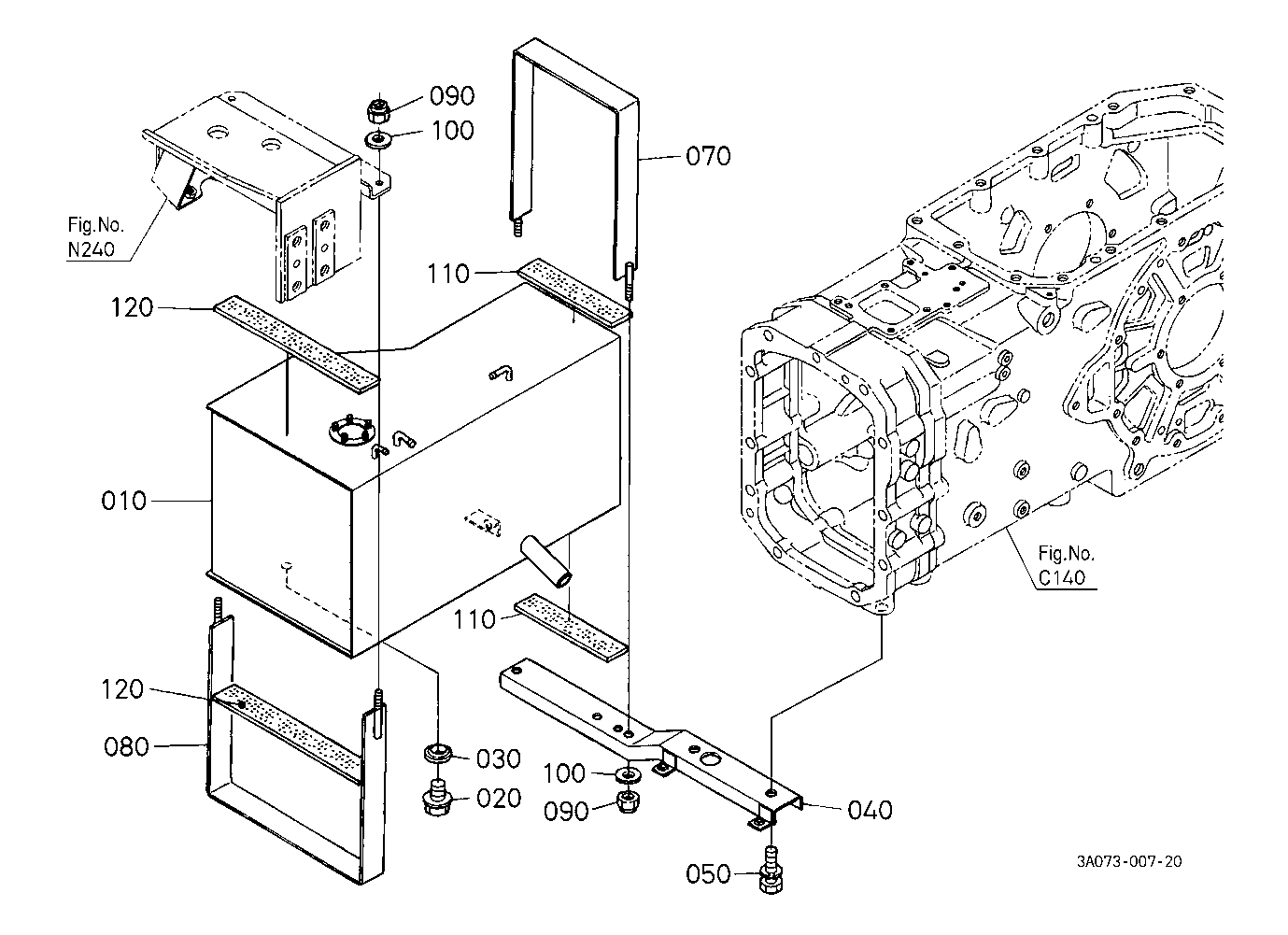 090
100
070
Fig.No.
N240
110
120
010
Fig.No.
C140
110
120
080
030
020
100
090
040
050
3A073-007-20